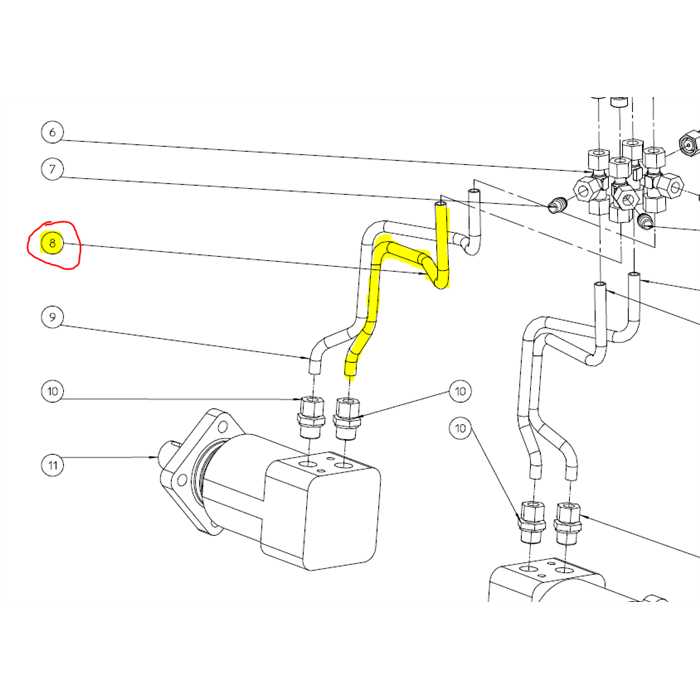 6
7
8
9
10
10
10
11