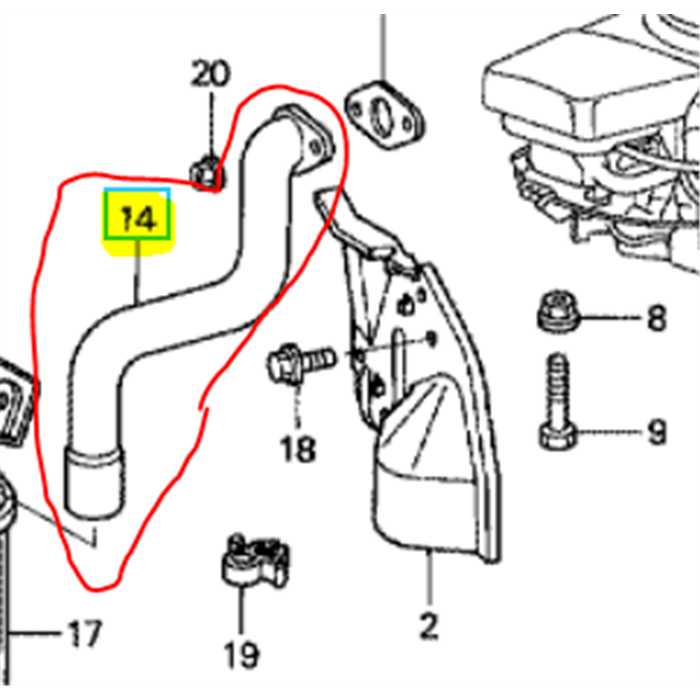 20
14
8
18
9
17
19
2