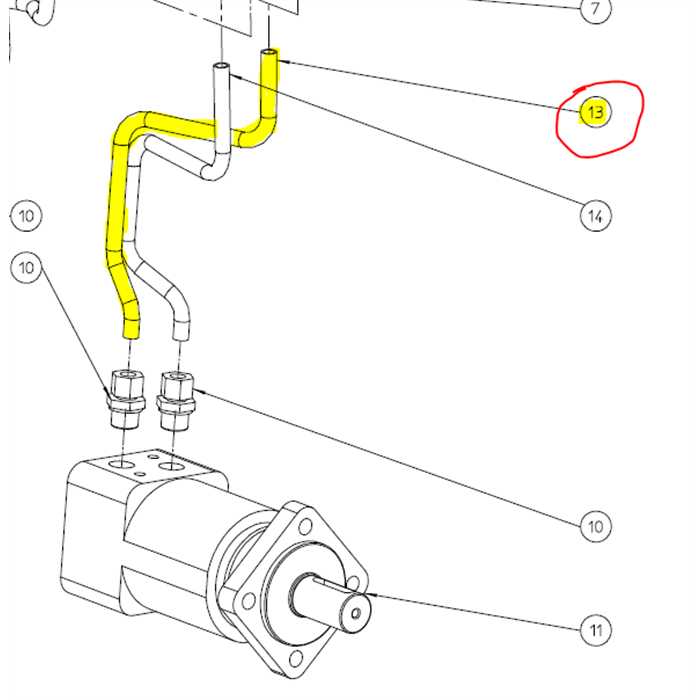 7

13

14

10

10

10

11