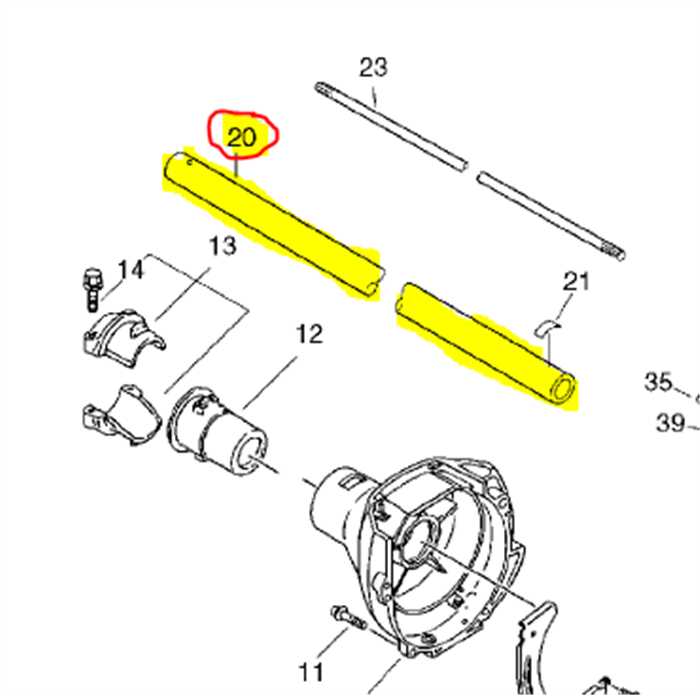 23
20
13
14
21
12
35
39
11