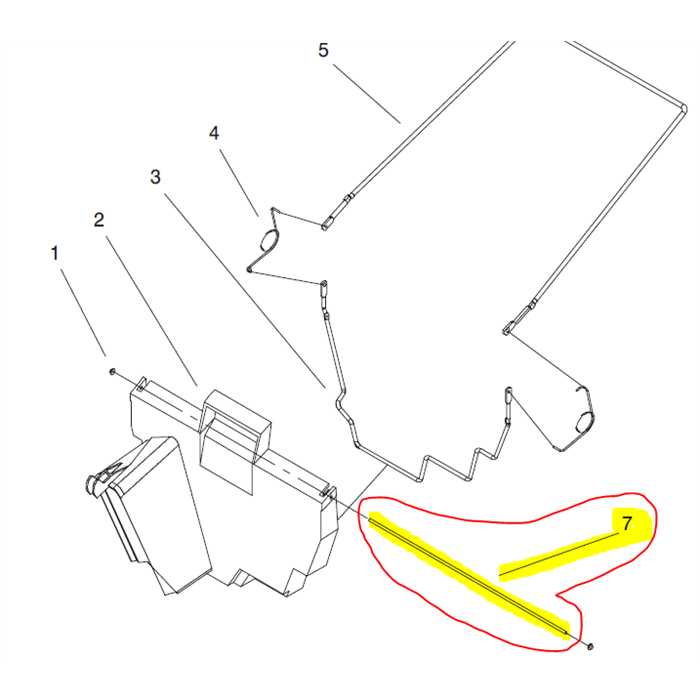 5
4
3
2
1
7