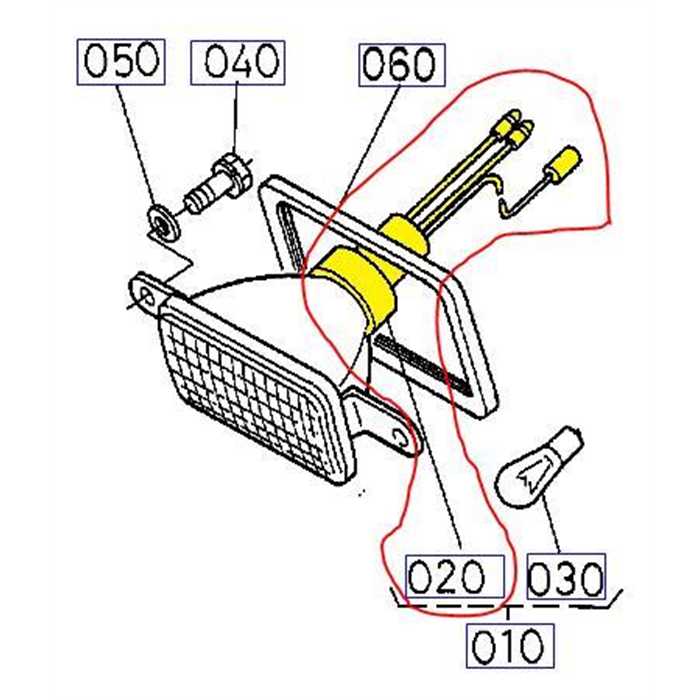 050
040
060
020
030
010