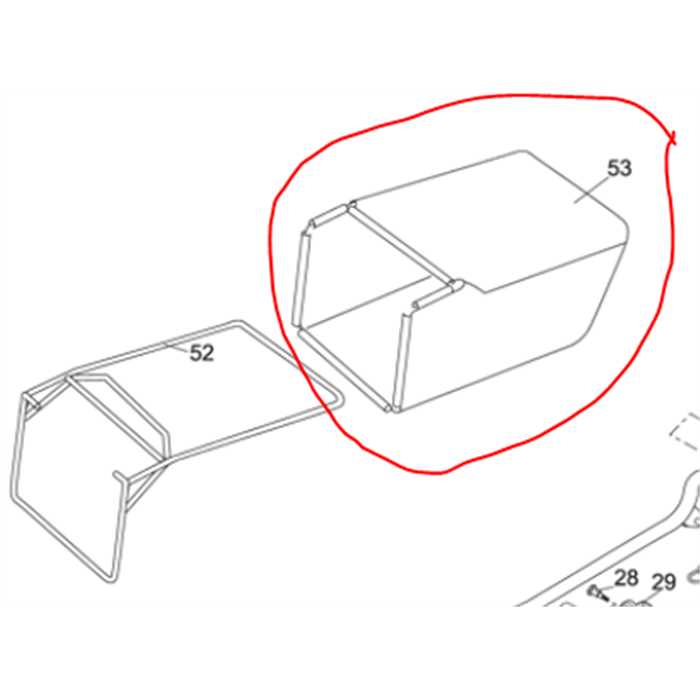 53

52

28

29