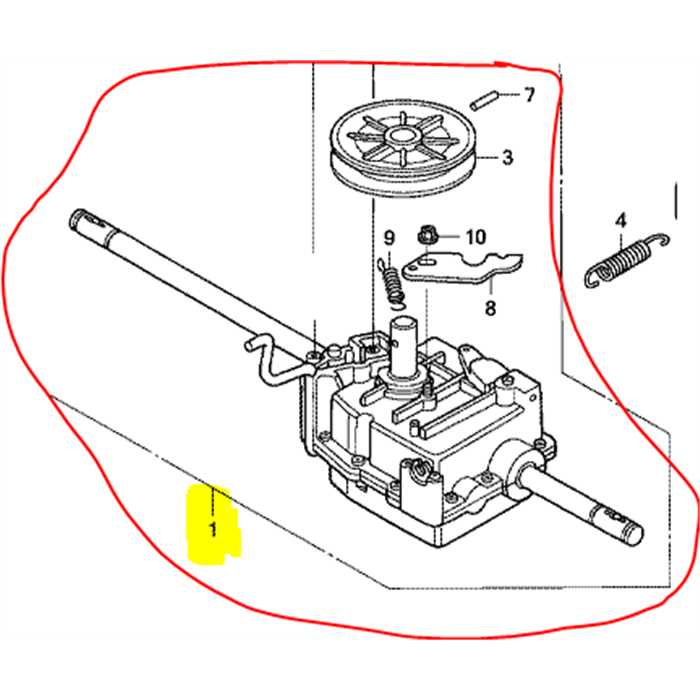 7
3
4
9
10
8
1