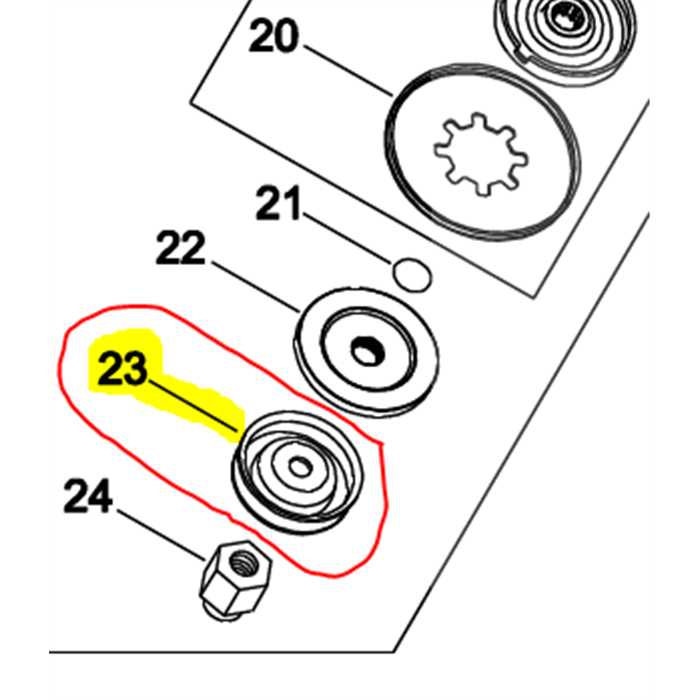 20

21

22

23

24