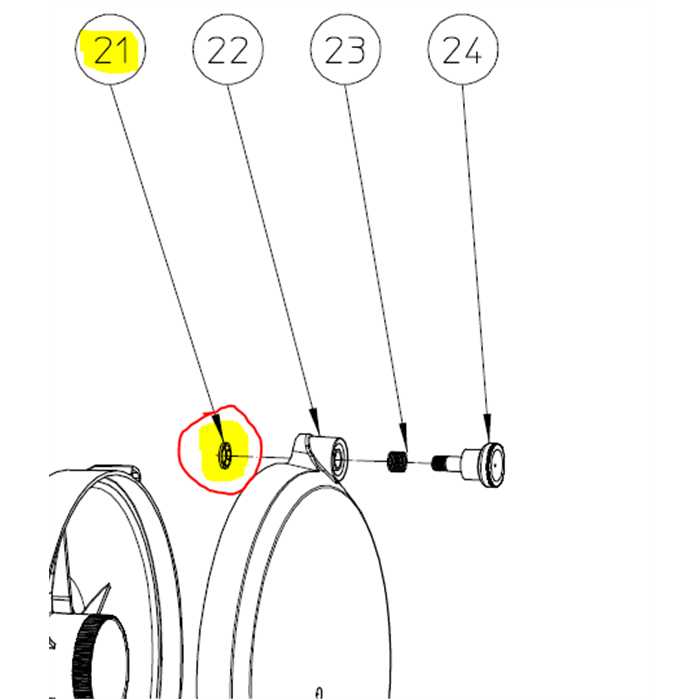 21
22
23
24