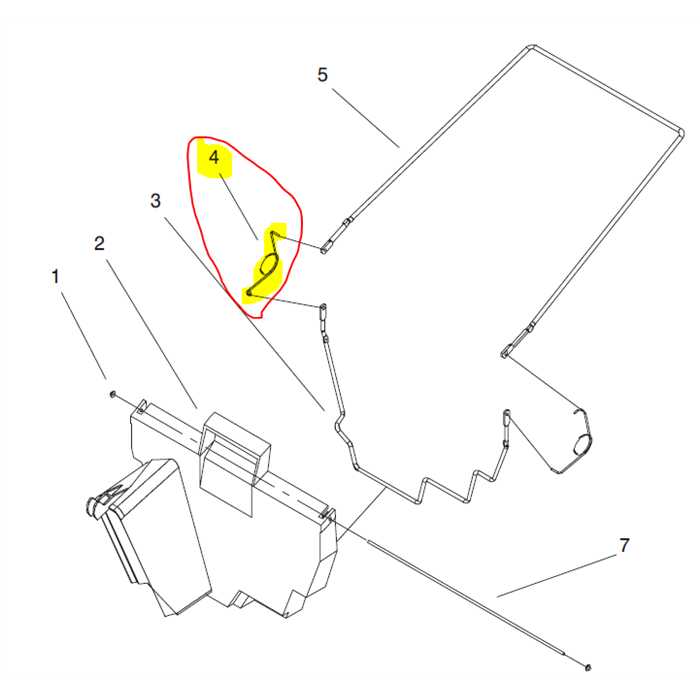 5

4

3

2

1

7