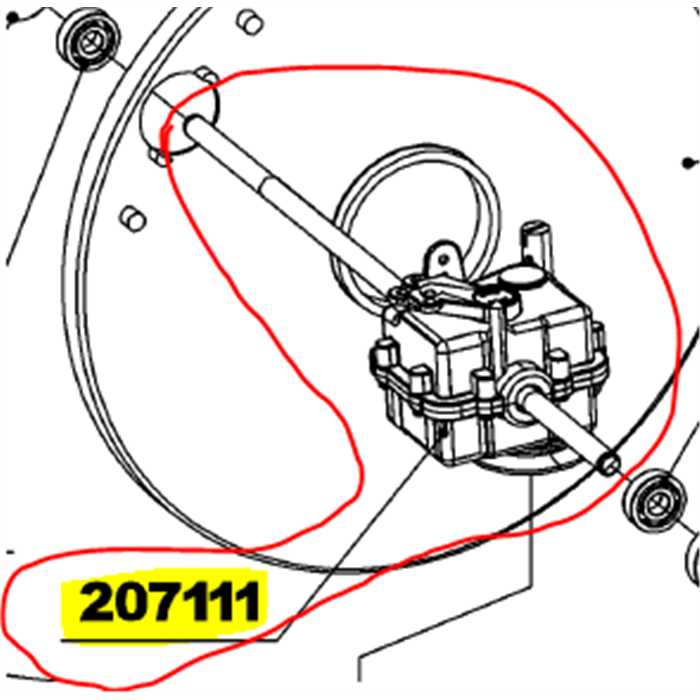 207111