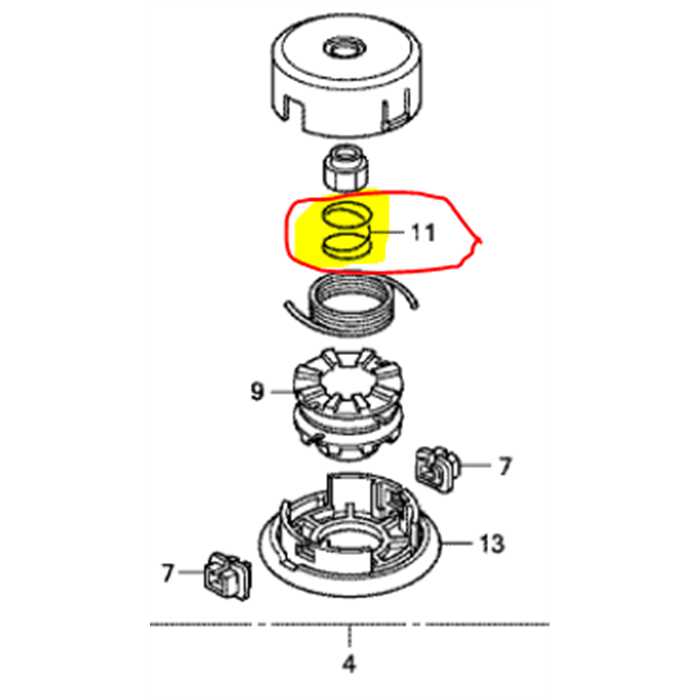 11
9
7
13
7
4