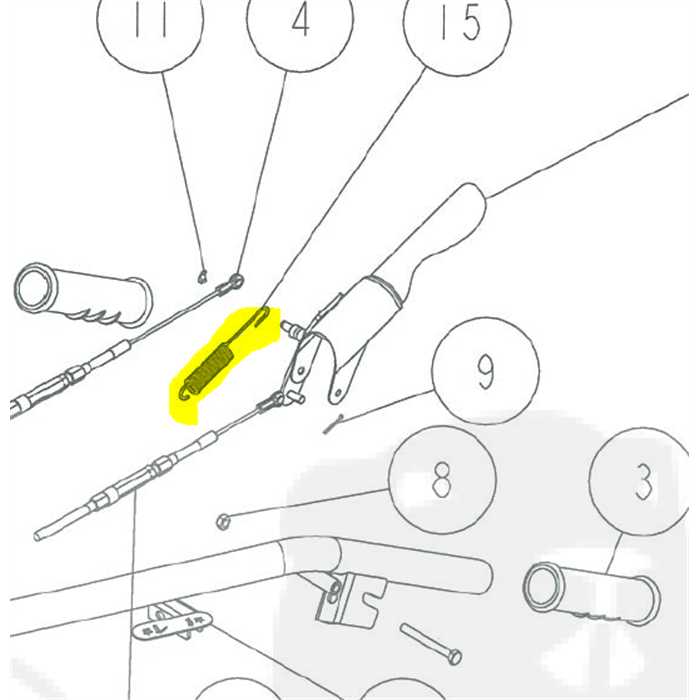 11
4
15
9
8
3