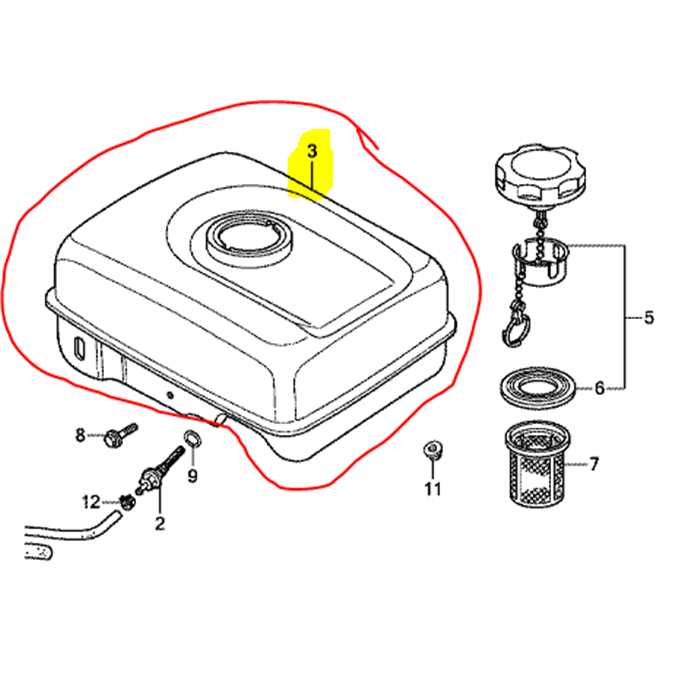 3
5
6
7
8
9
11
12
2