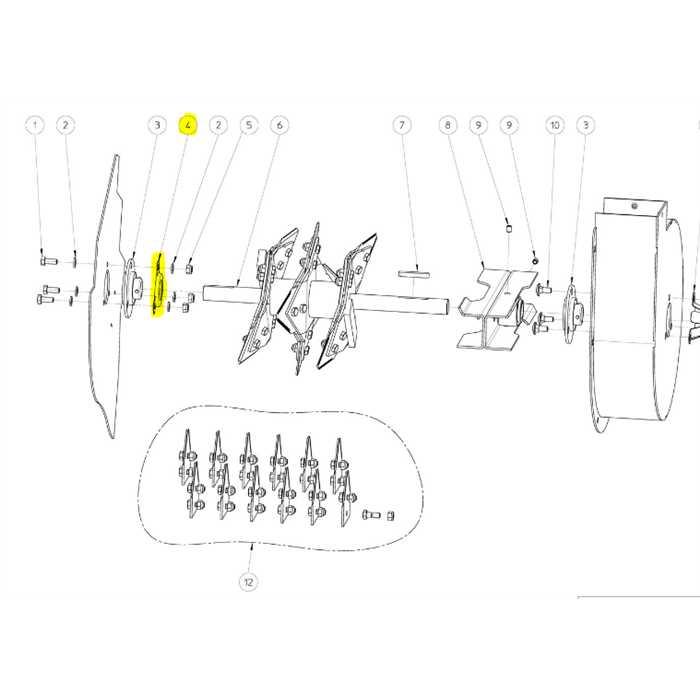 1 2 3 4 2 5 6 7 8 9 9 10 3

12