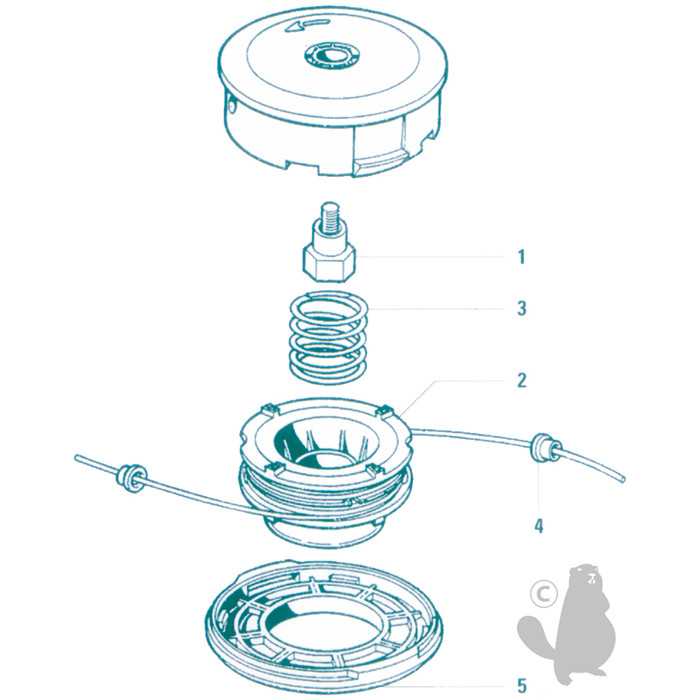 1
3
2
4
©
5