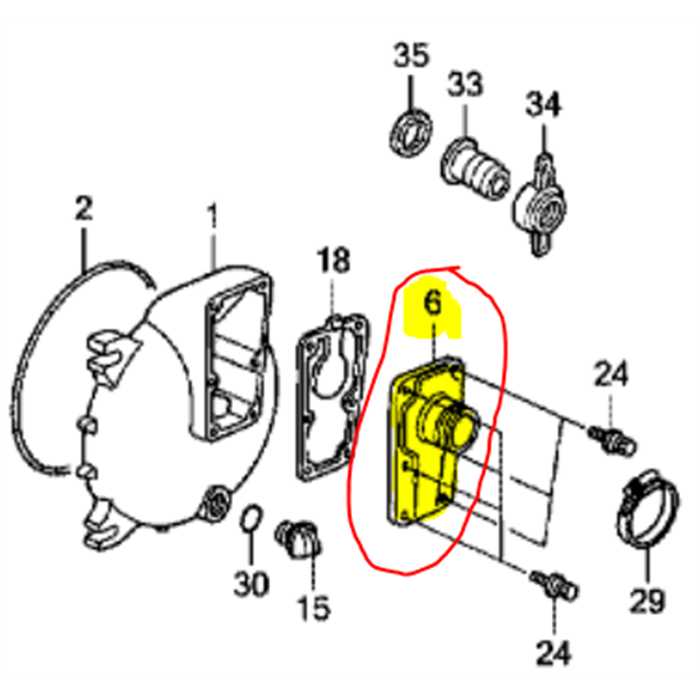 35
33
34
2
1
18
6
24
30
15
29
24