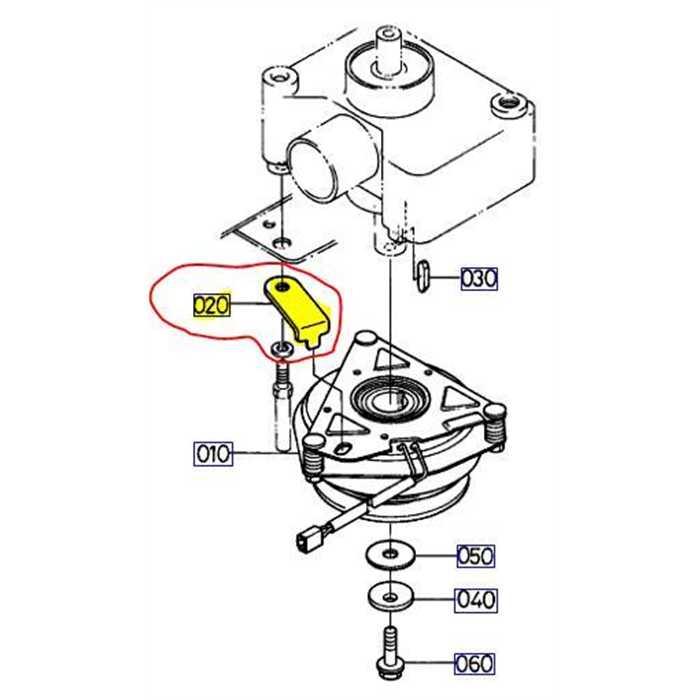 030

020

010

050

040

060