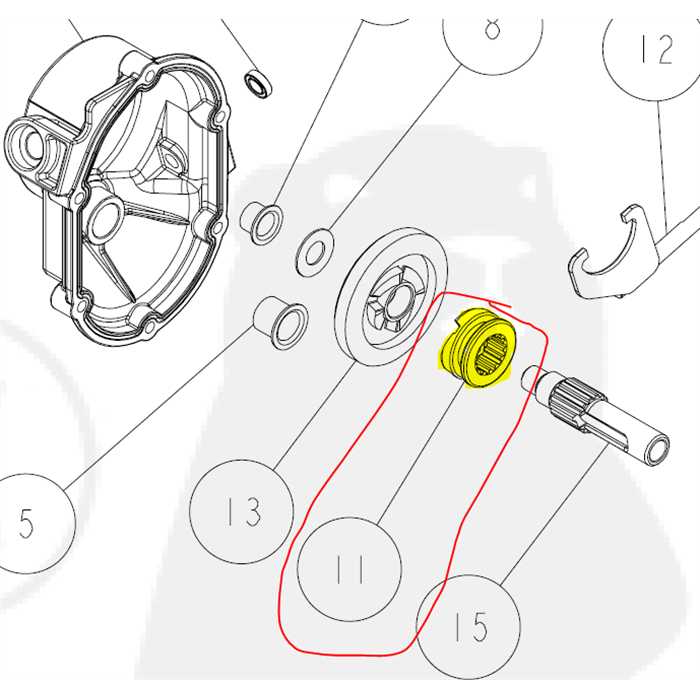 8
12
5
13
11
15