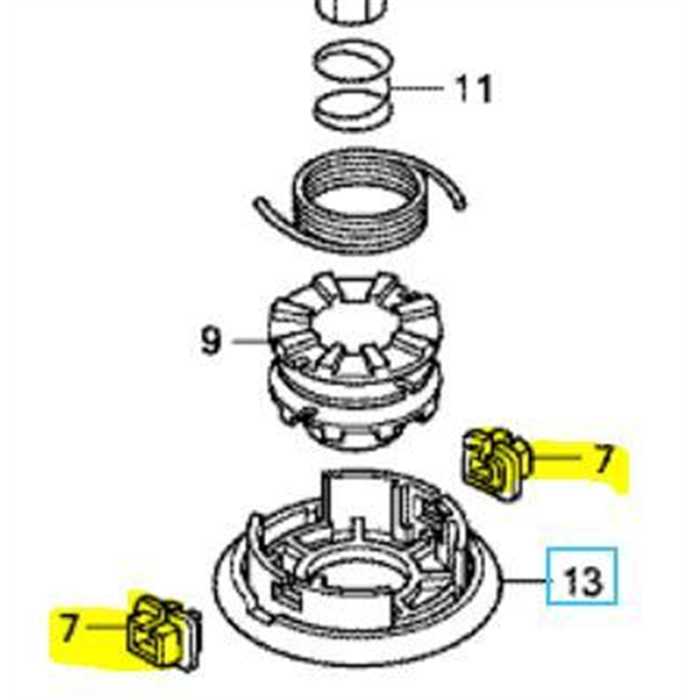 11

9

7

13

7