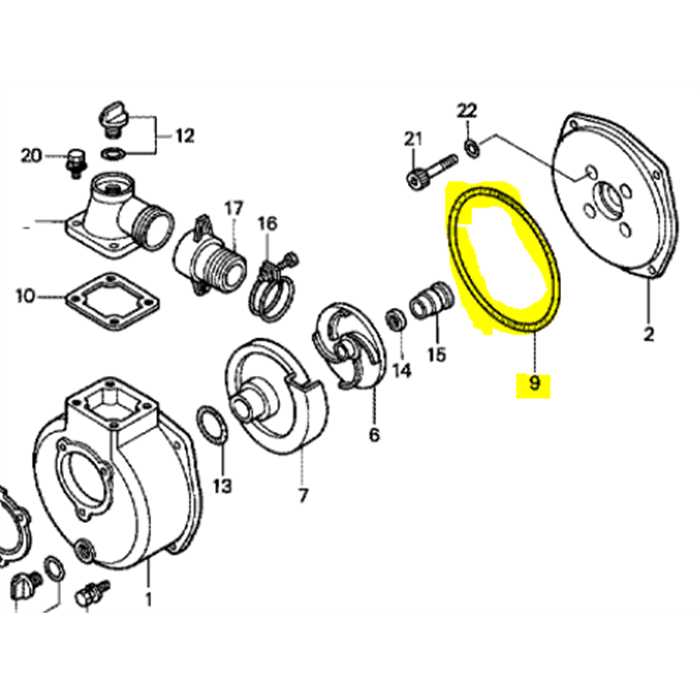 22
21
12
20
17
16
10
2
15
14
9
6
13
7
1