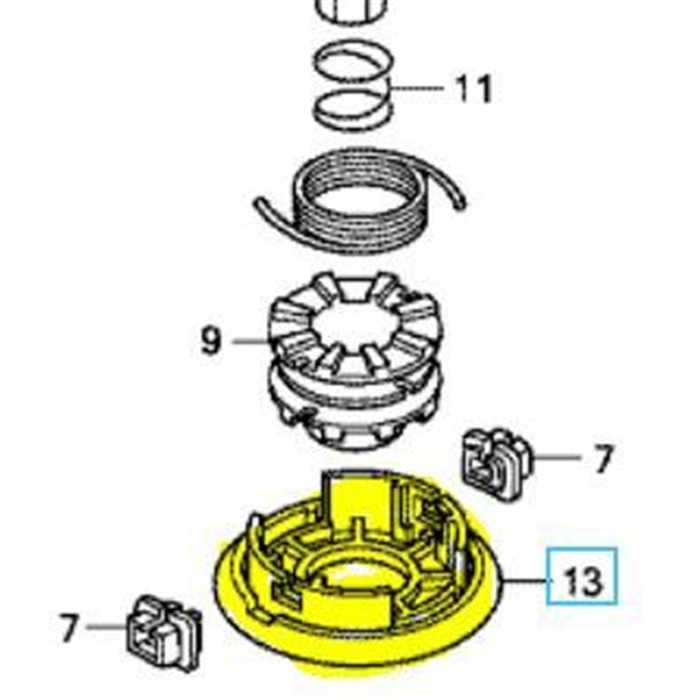 11

9

7

13

7