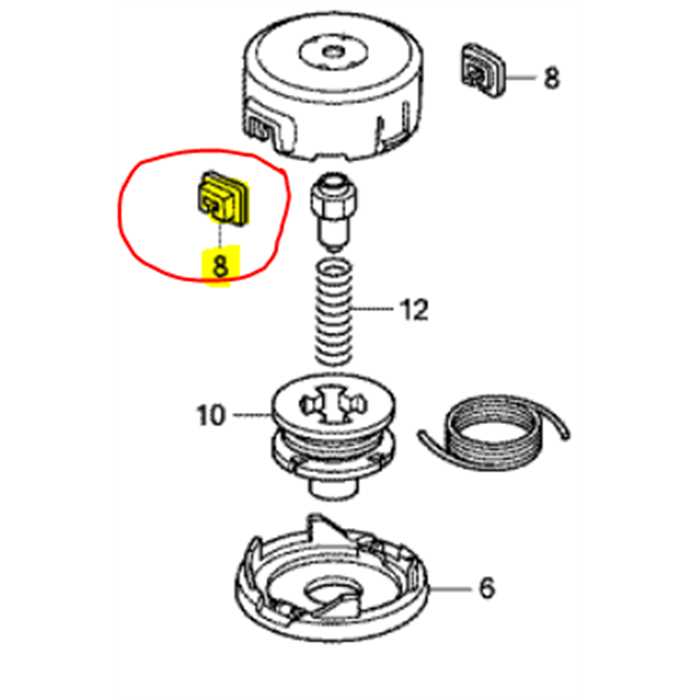 8
8
12
10
6