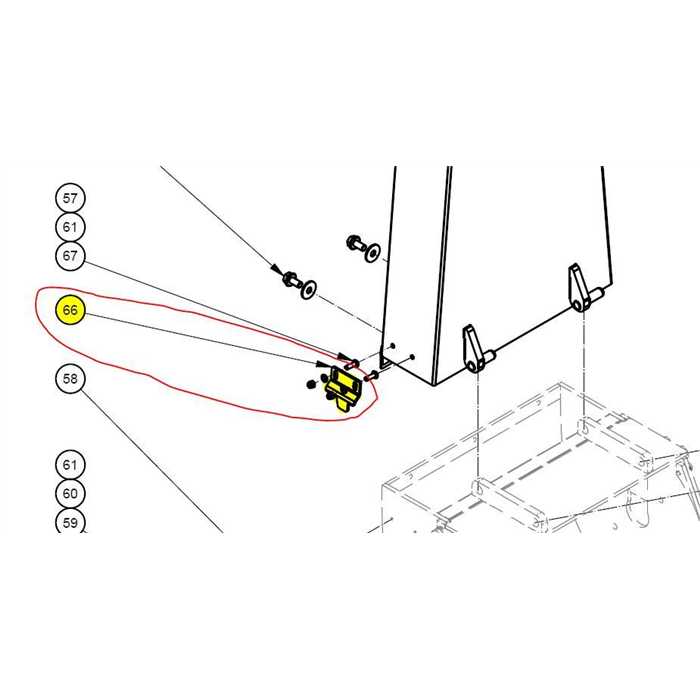 57
61
67
66
58
61
60
59