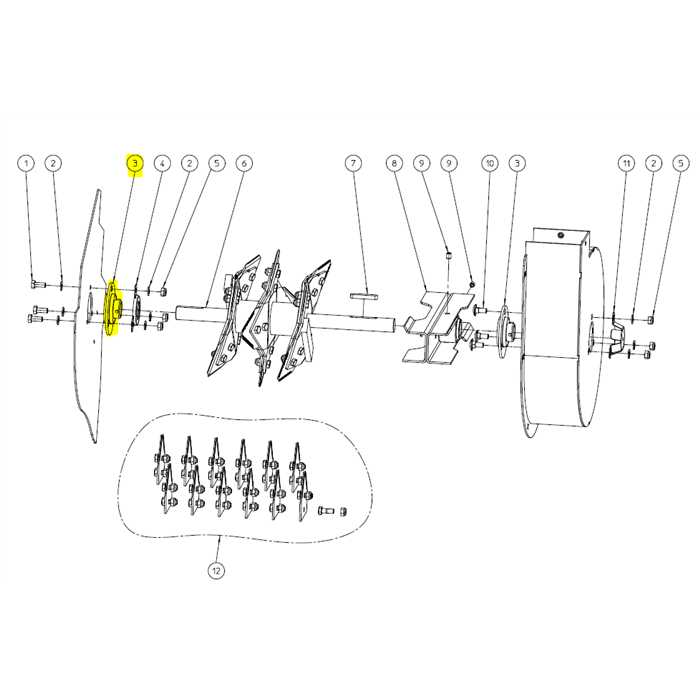 1
2
3
4
2
5
6
7
8
9
9
10
3
11
2
5
12