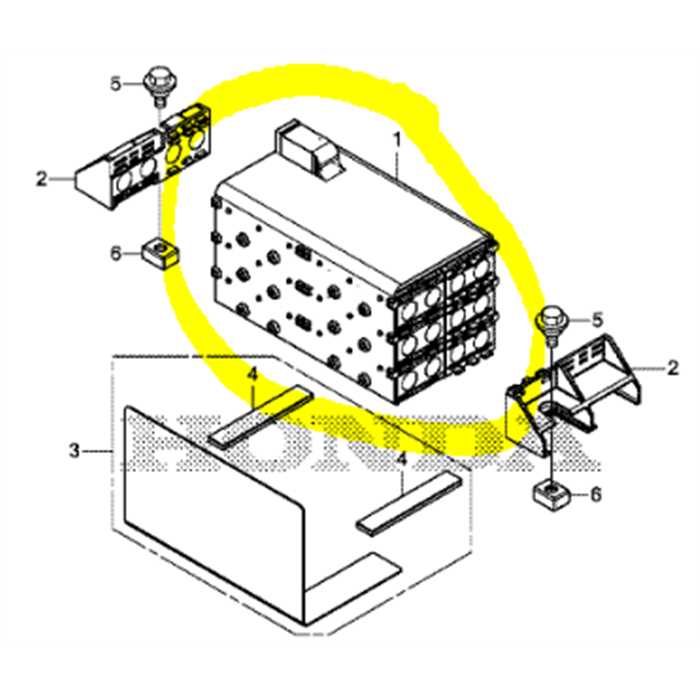 5
1
2
6
5
2
4
3
HONDA
4
6