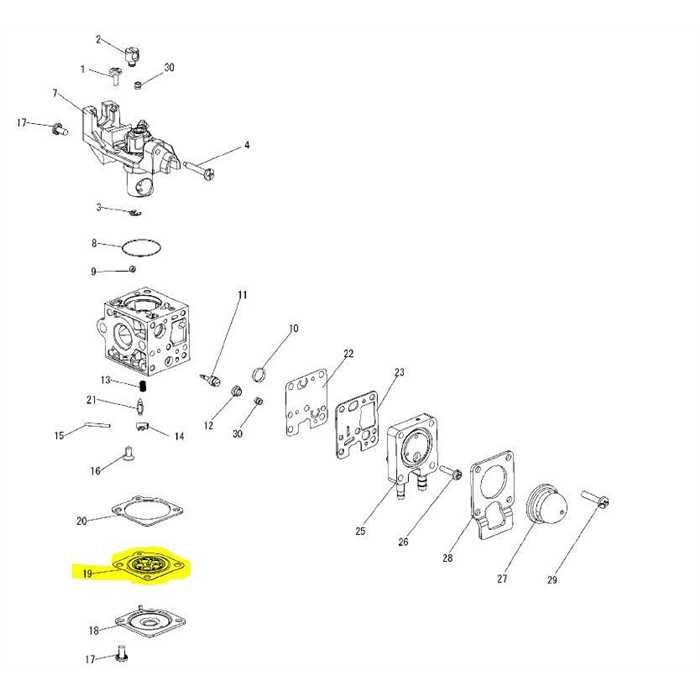 2
1
30
7
17
4
3
8
9
11
10
22
23
13
21
12
30
15
14
16
25
26
20
28
27
29
19
18
17