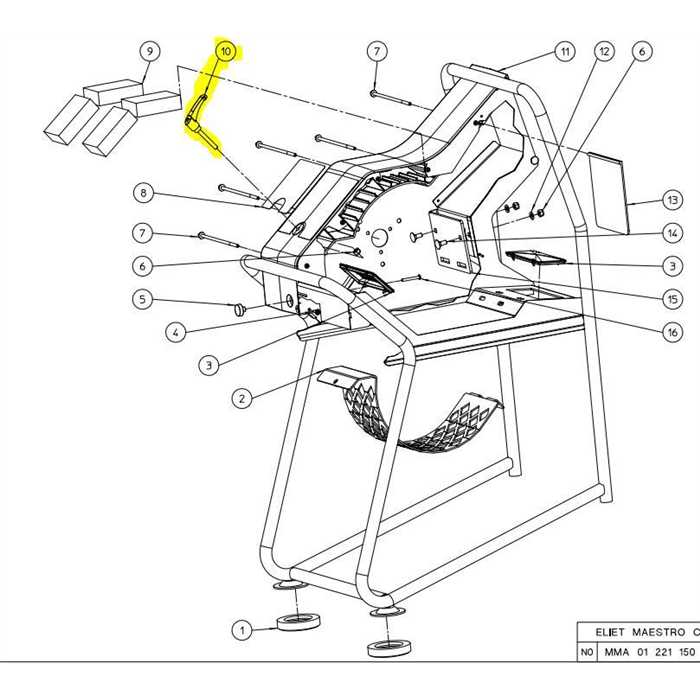 9
10
7
11
12
6
8
13
7
14
6
3
5
15
4
16
3
2
1

ELIET MAESTRO C
NO MMA 01 221 150