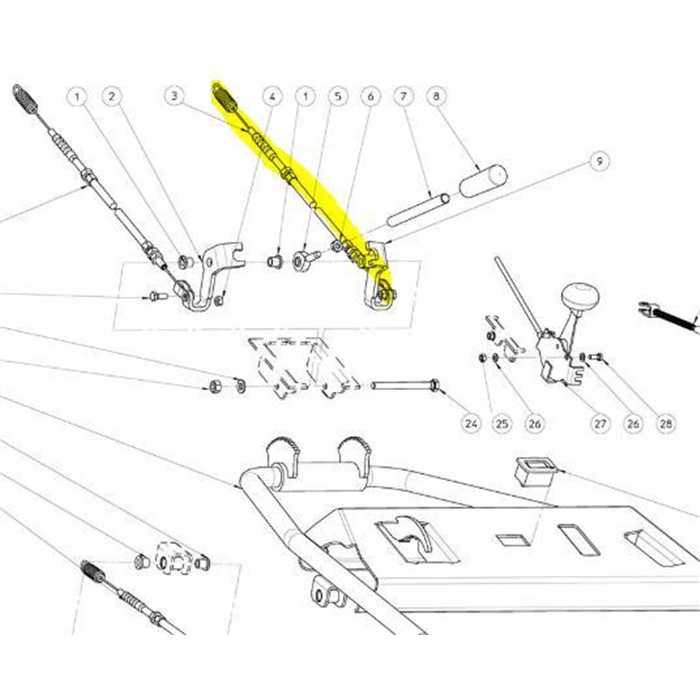 1
2
3
4
1
5
6
7
8
9
24
25
26
27
26
28