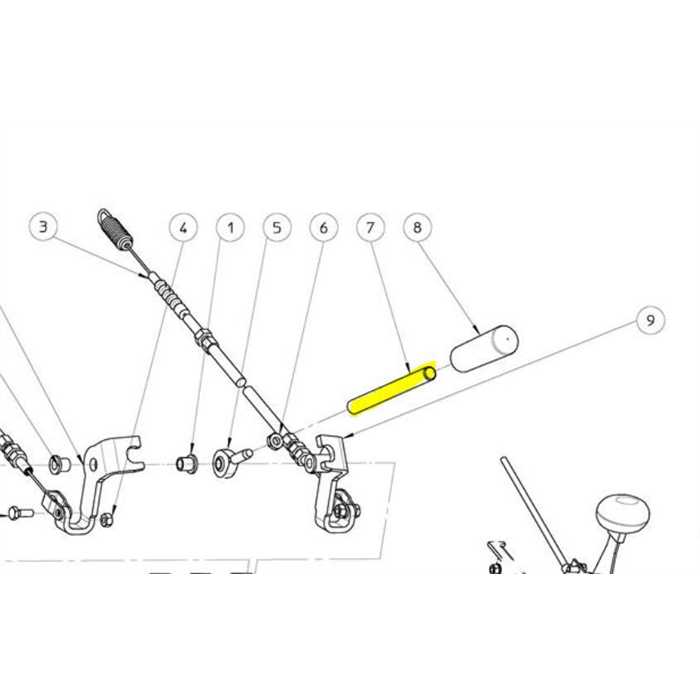 3
4
1
5
6
7
8
9