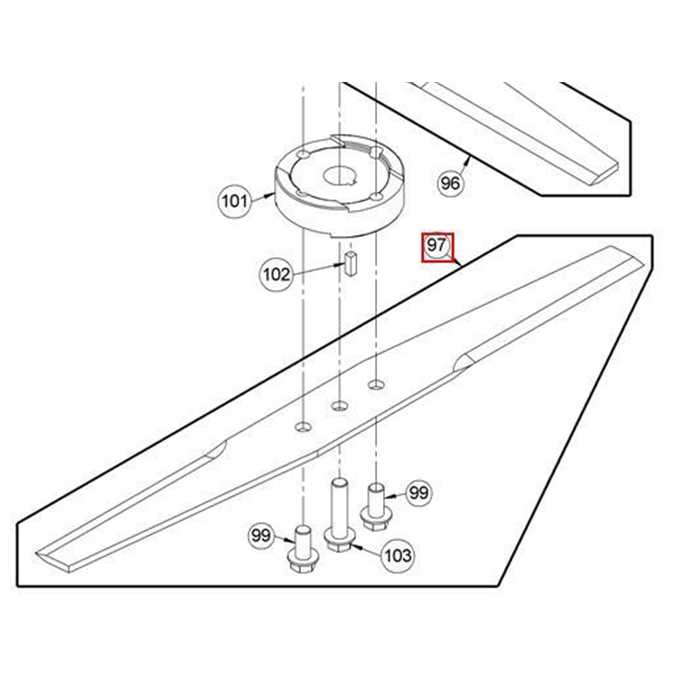 96
101
97
102
99
99
103