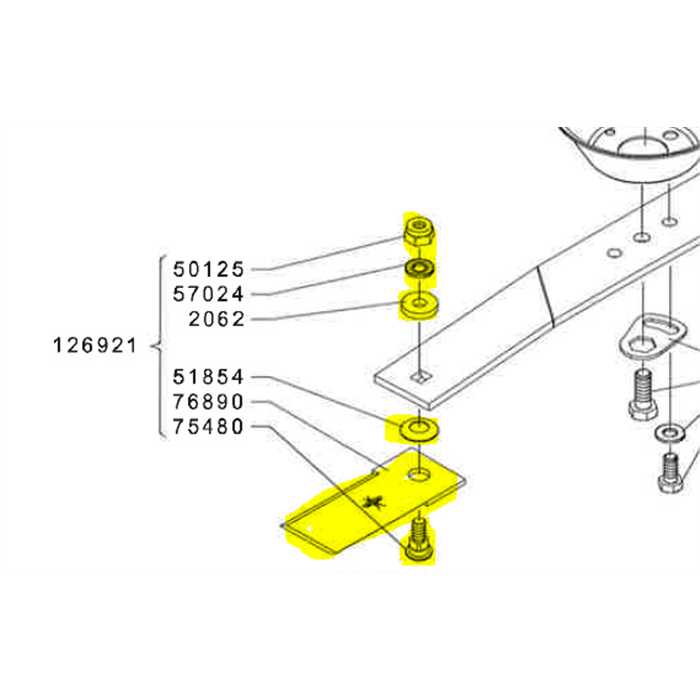 126921

50125
57024
2062
51854
76890
75480