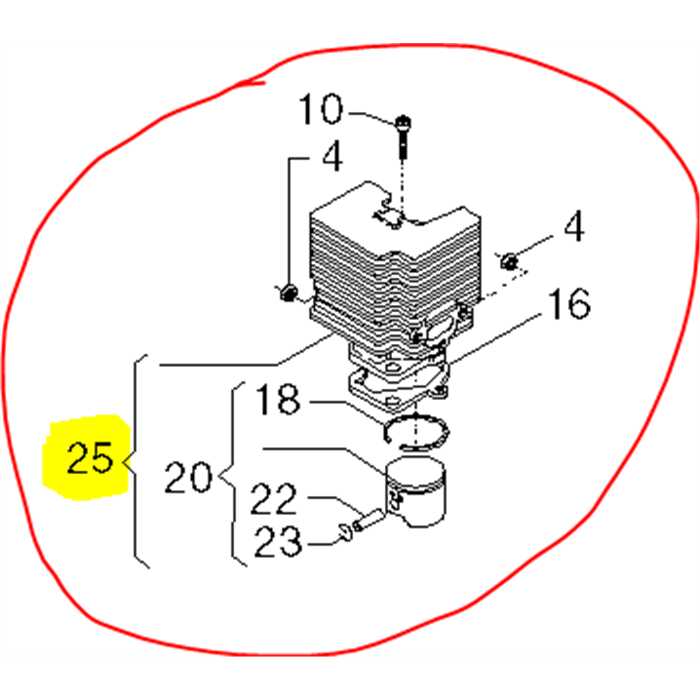 10
4
4
16
18
25
20
22
23