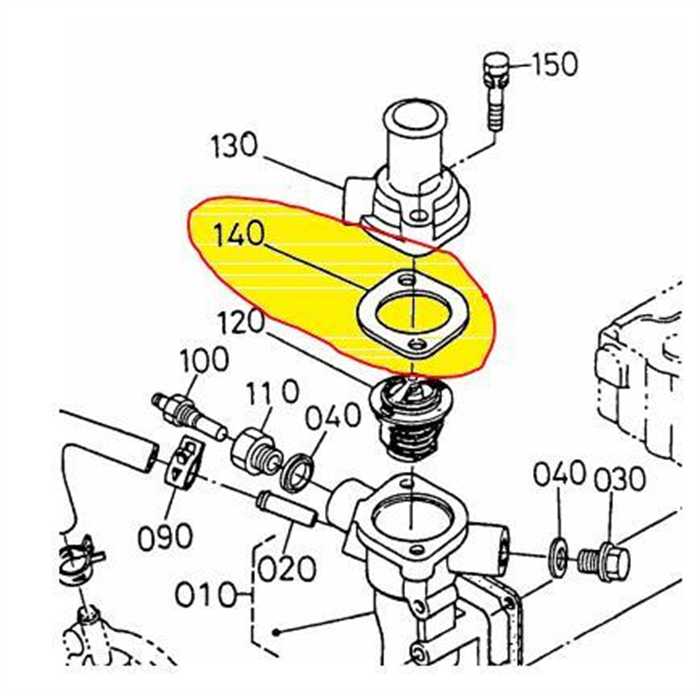 150
130
140
120
100
110
040
040
030
090
020
010