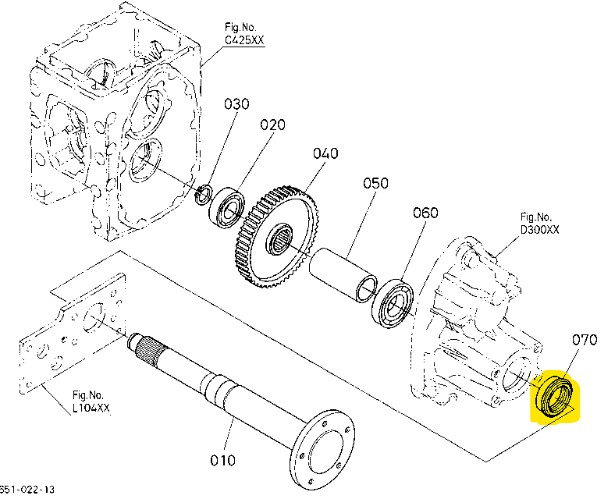 Fig.No.
C425XX

030

020

040

050

060

Fig.No.
D300XX

070

Fig.No.
L104XX

010

651-022-13