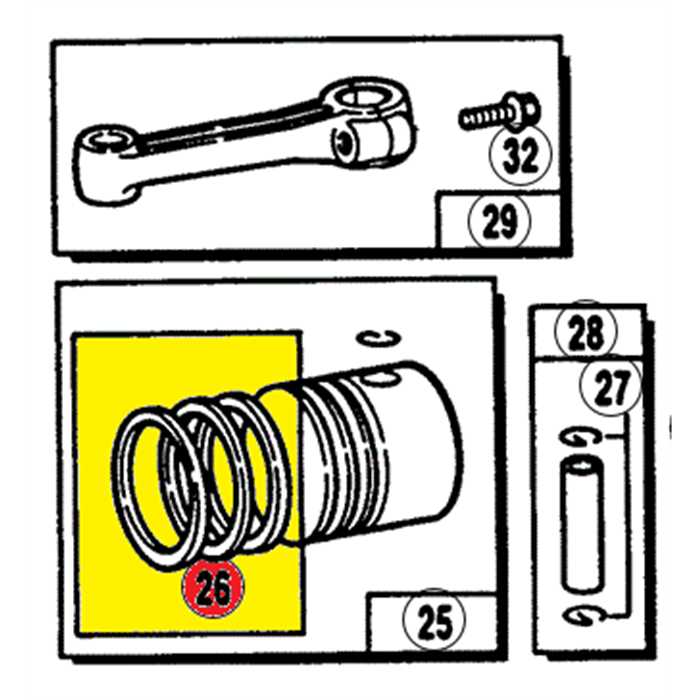 32
29
28
27
26
25