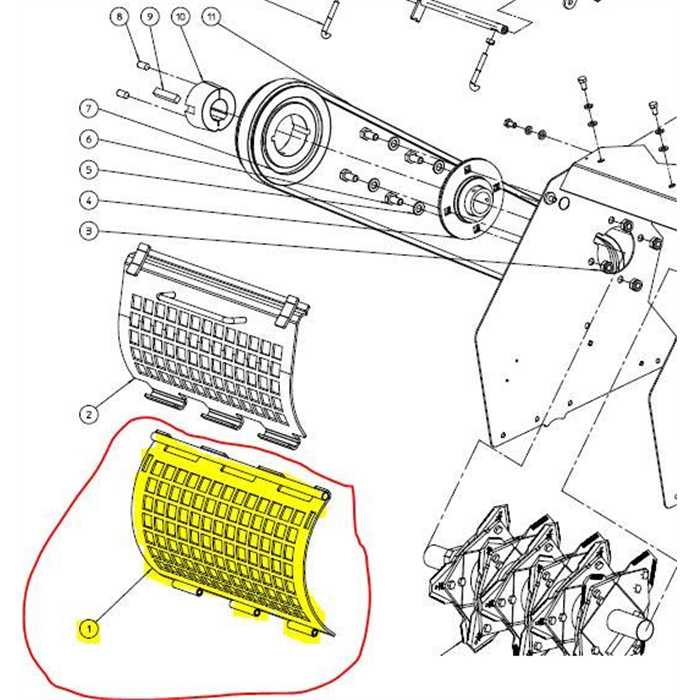 8
9
10
11
7
6
5
4
3
2
1