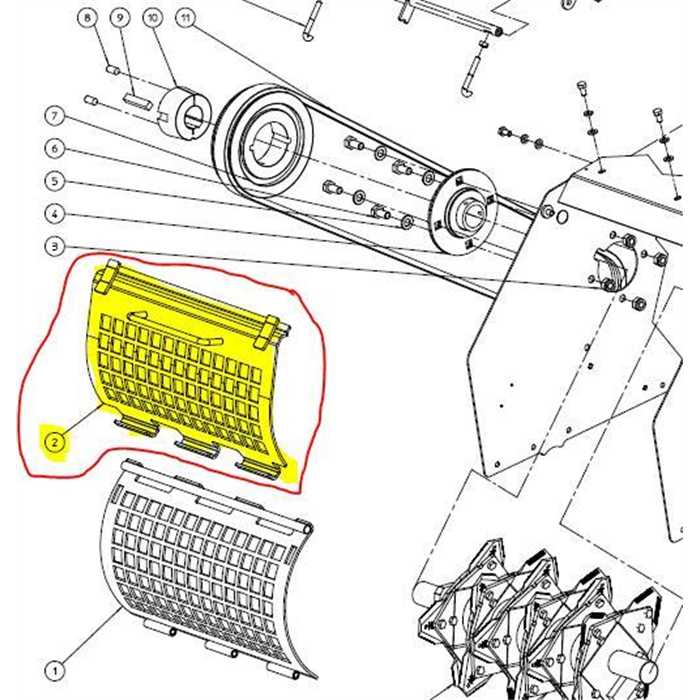 8
9
10
11
7
6
5
4
3
2
1