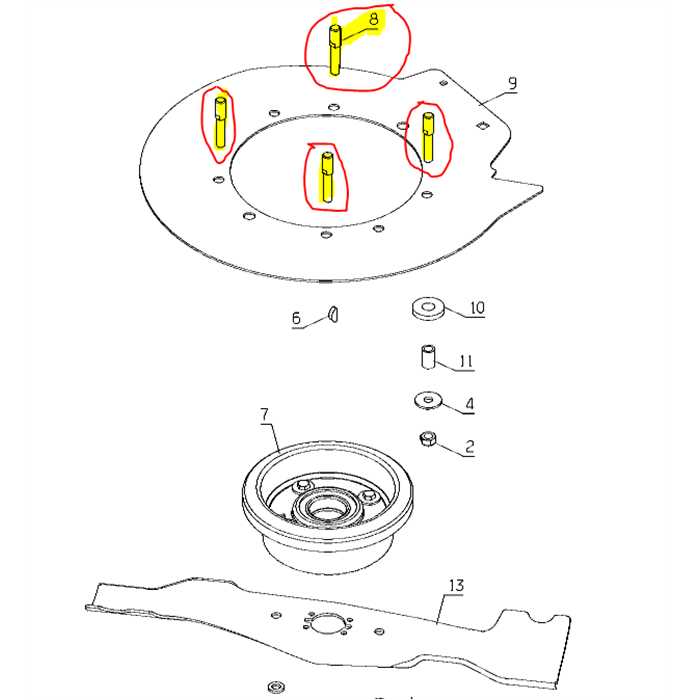 8
9
6
10
11
4
2
7
13