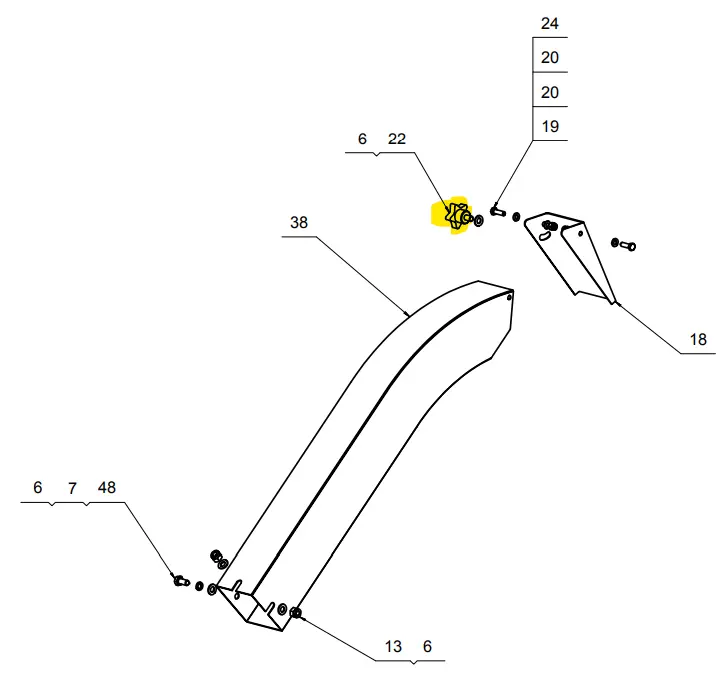 24
20
20
19

6 22

38

18

6 7 48

13 6