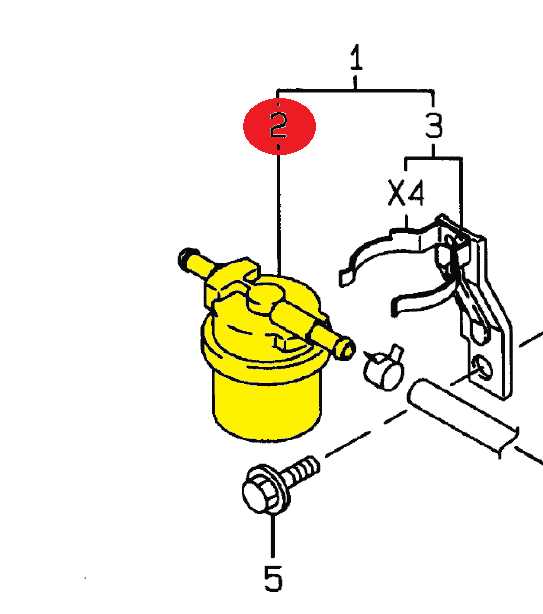 1
2
3
X4
5