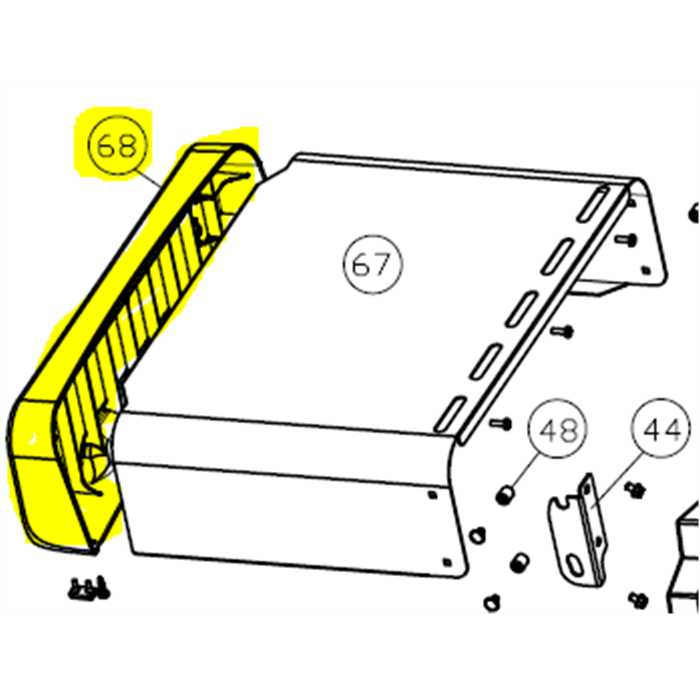 68
67
48
44