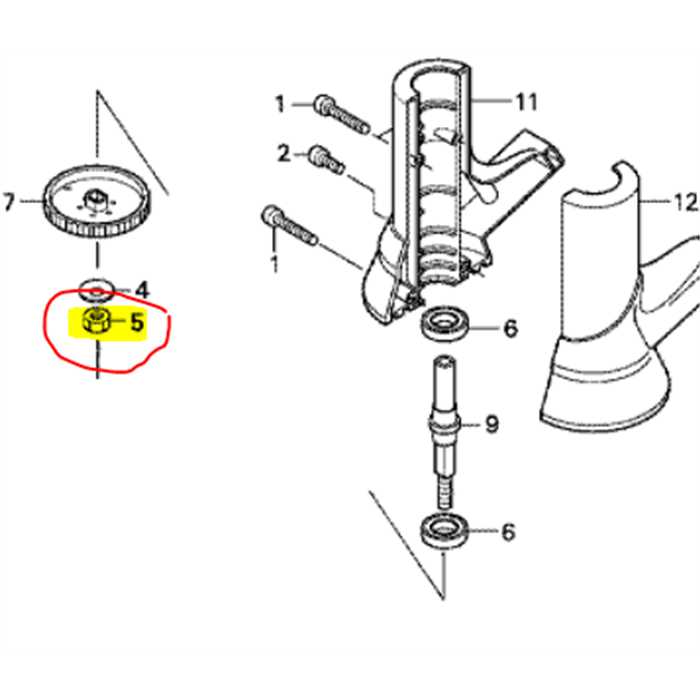 1
11
2
7
12
1
4
5
6
9
6