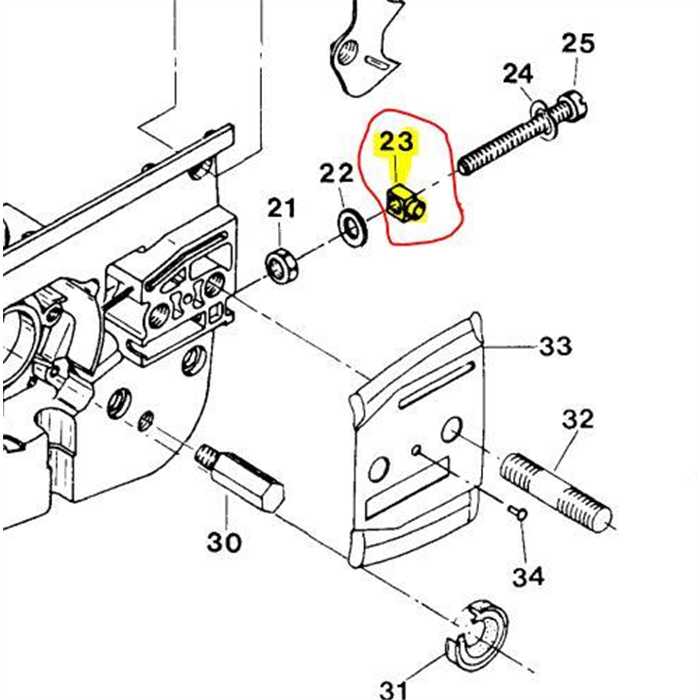 25
24
23
22
21
33
32
30
34
31