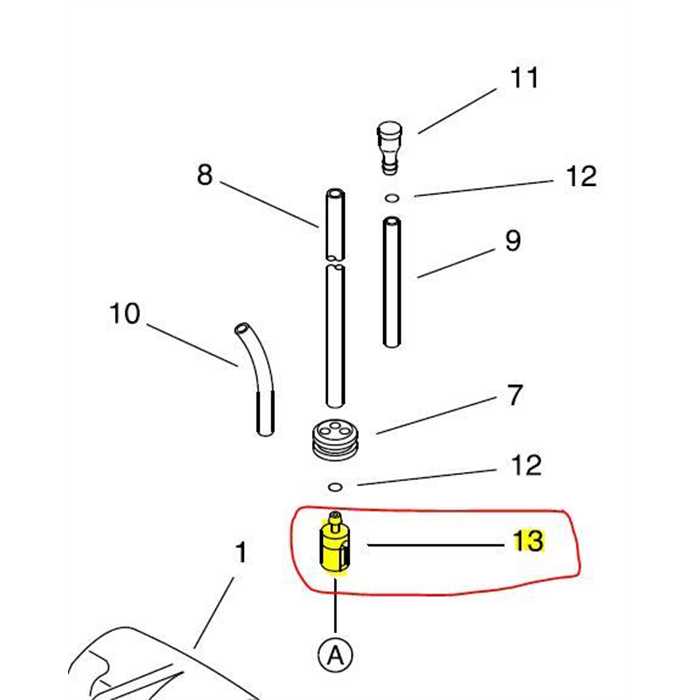 11

8

12

9

10

7

12

13

1

A