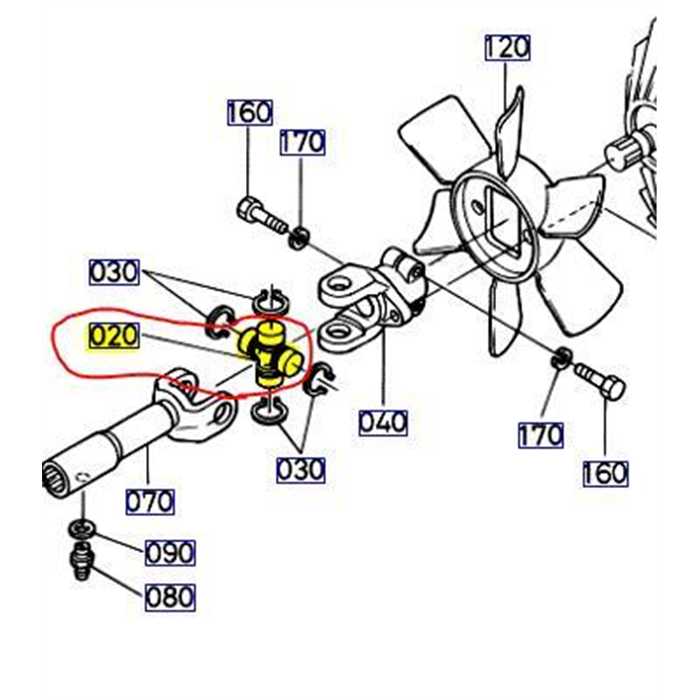 120
160
170
030
020
040
170
160
030
070
090
080