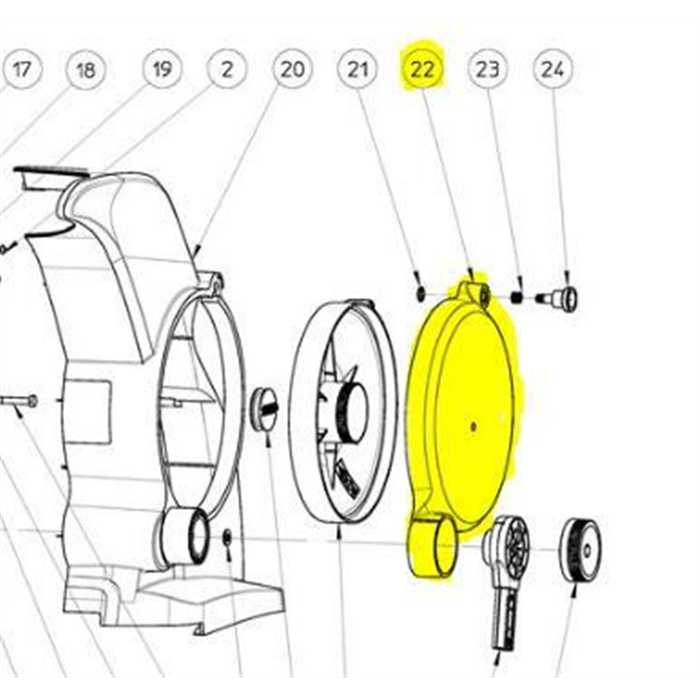 17 18 19 2 20 21 22 23 24