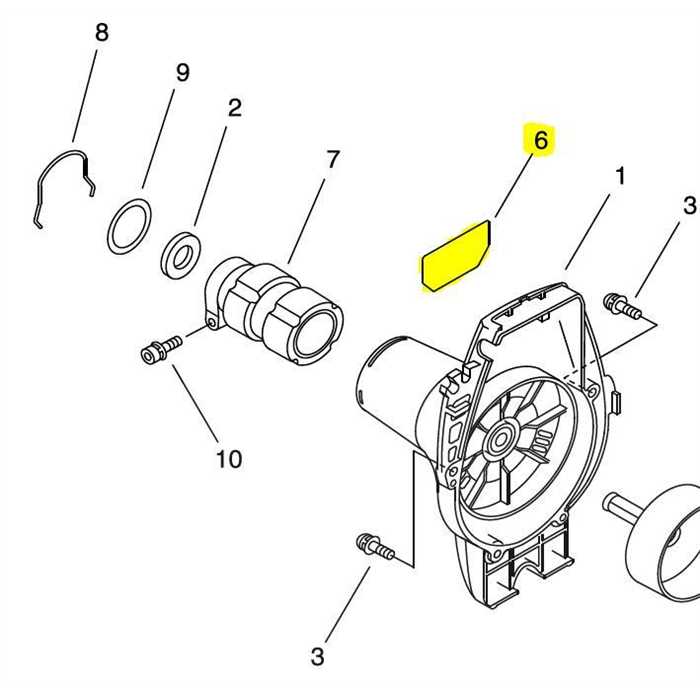 8
9
2
7
6
1
3
10
3