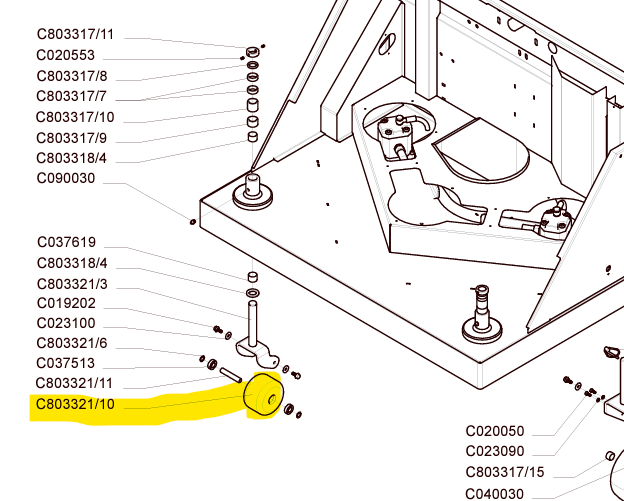 C803317/11
C020553
C803317/8
C803317/7
C803317/10
C803317/9
C803318/4
C090030

C037619
C803318/4
C803321/3
C019202
C023100
C803321/6
C037513
C803321/11
C803321/10

C020050
C023090
C803317/15
C040030